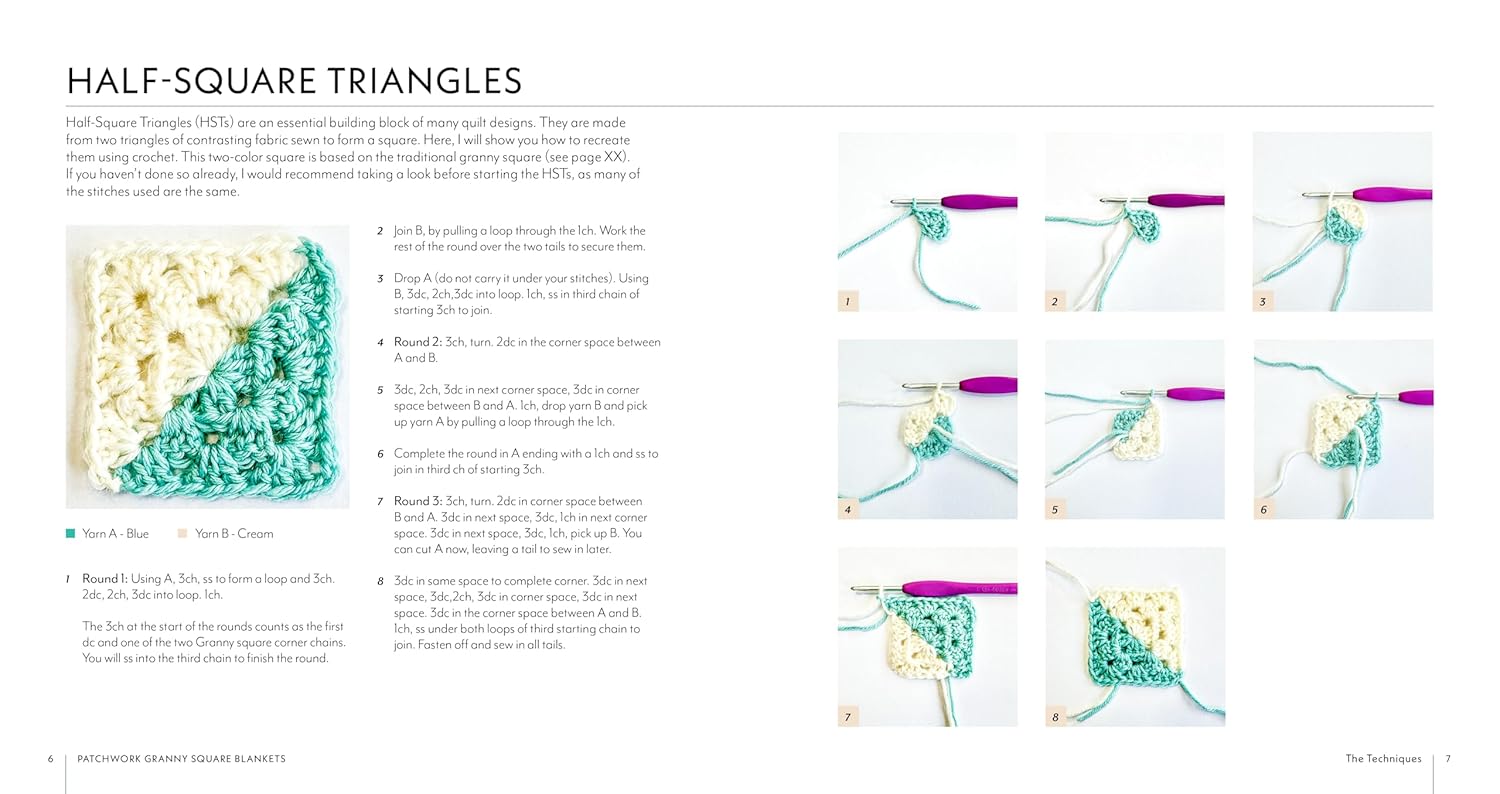 HALF-SQUARE TRIANGLES

Half-Square Triangles (HSTs) are an essential building block of many quilt designs. They are made from two triangles of contrasting fabric sewn to form a square. Here, I will show you how to recreate them using crochet. This two-color square is based on the traditional granny square (see page XX). If you haven't done so already, I would recommend taking a look before starting the HSTs, as many of the stitches used are the same.

Yarn A - Blue
Yarn B - Cream

1 Round 1: Using A, 3ch, ss to form a loop and 3ch. 2dc, 2ch, 3dc into loop. 1ch.

The 3ch at the start of the rounds counts as the first dc and one of the two Granny square corner chains. You will ss into the third chain to finish the round.

2 Join B, by pulling a loop through the 1ch. Work the rest of the round over the two tails to secure them.

3 Drop A (do not carry it under your stitches). Using B, 3dc, 2ch,3dc into loop. 1ch, ss in third chain of starting 3ch to join.

4 Round 2: 3ch, turn. 2dc in the corner space between A and B.

5 3dc, 2ch, 3dc in next corner space, 3dc in corner space between B and A. 1ch, drop yarn B and pick up yarn A by pulling a loop through the 1ch.

6 Complete the round in A ending with a 1ch and ss to join in third ch of starting 3ch.

7 Round 3: 3ch, turn. 2dc in corner space between B and A. 3dc in next space, 3dc, 1ch in next corner space. 3dc in next space, 3dc, 1ch, pick up B. You can cut A now, leaving a tail to sew in later.

8 3dc in same space to complete corner. 3dc in next space, 3dc,2ch, 3dc in corner space, 3dc in next space. 3dc in the corner space between A and B. 1ch, ss under both loops of third starting chain to join. Fasten off and sew in all tails.

1 2 3 4 5 6 7 8

6 PATCHWORK GRANNY SQUARE BLANKETS

The Techniques 7